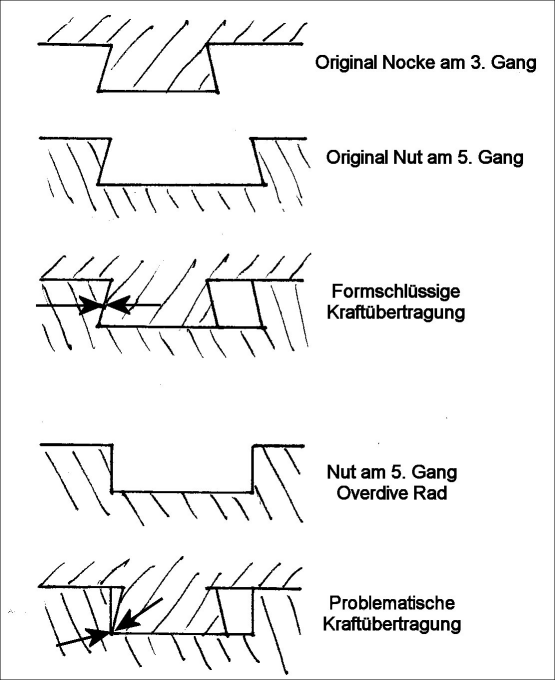 Original Nocke am 3. Gang

Original Nut am 5. Gang

Formschlüssige Kraftübertragung

Nut am 5. Gang Overdive Rad

Problematische Kraftübertragung